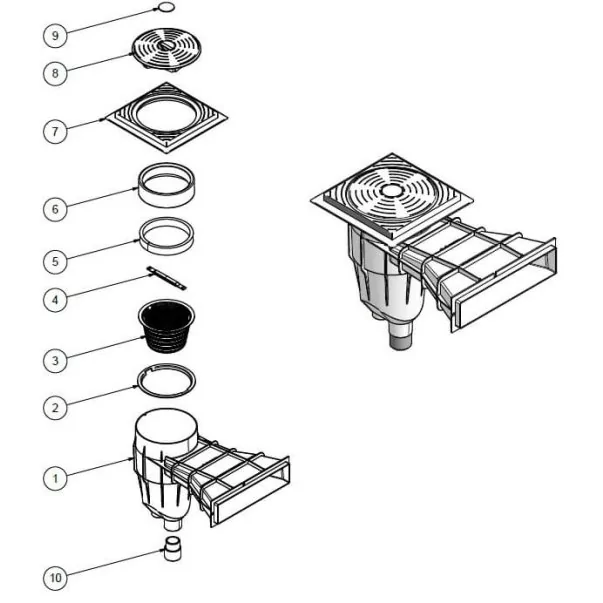 9
8
7
6
5
4
3
2
1
10