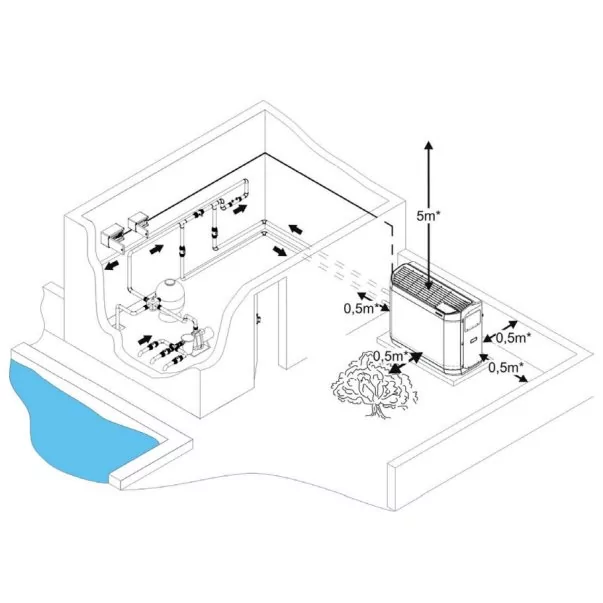 5m*

0,5m*

0,5m*

0,5m*

0,5m*