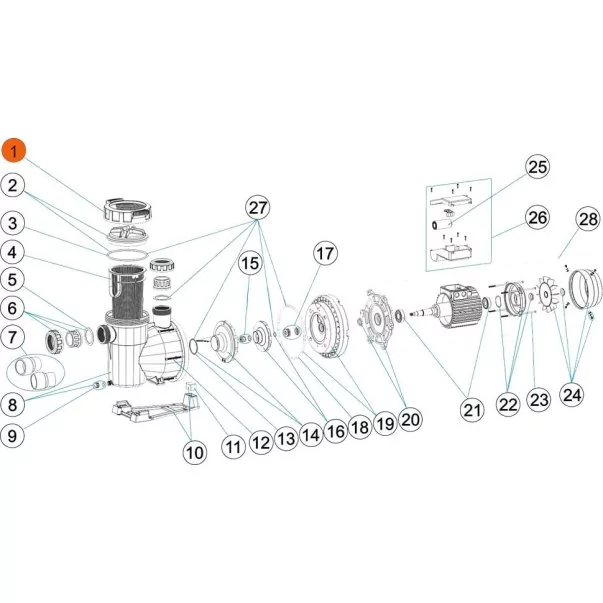 1
2
3
4
5
6
7
8
9
10
11
12
13
14
15
16
17
18
19
20
21
22
23
24
25
26
27
28