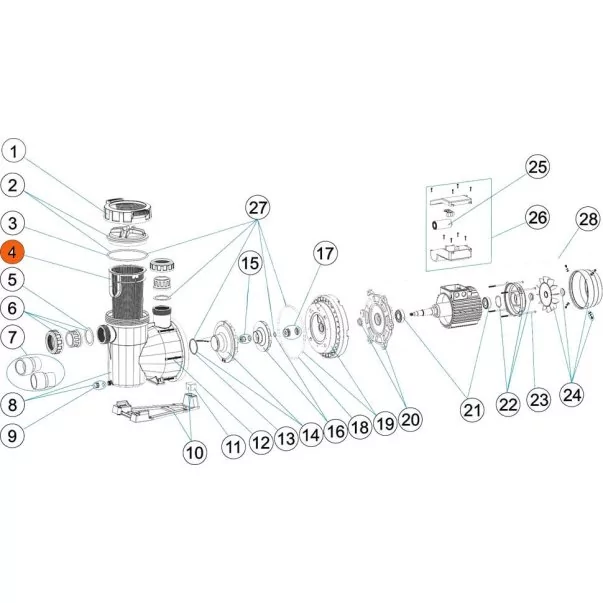 1
2
3
4
5
6
7
8
9
10
11
12
13
14
15
16
17
18
19
20
21
22
23
24
25
26
27
28