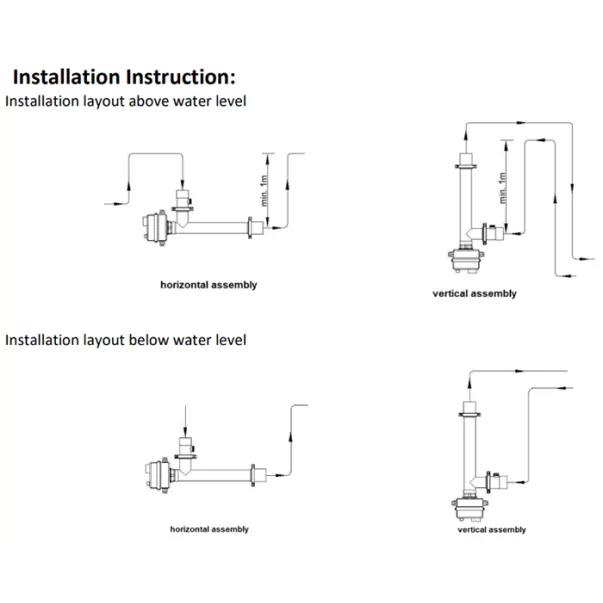 Installation Instruction:
Installation layout above water level

min. 1m

horizontal assembly

min. 1m

vertical assembly

Installation layout below water level

horizontal assembly

vertical assembly