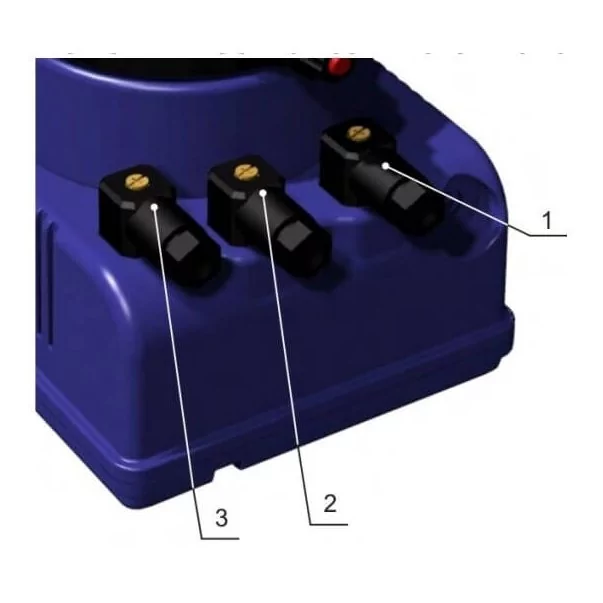 1

2

3