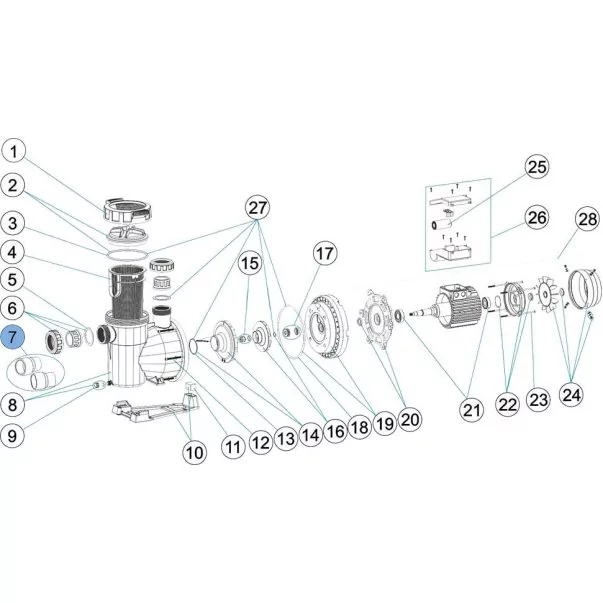 1
2
3
4
5
6
7
8
9
10
11
12
13
14
15
16
17
18
19
20
21
22
23
24
25
26
27
28