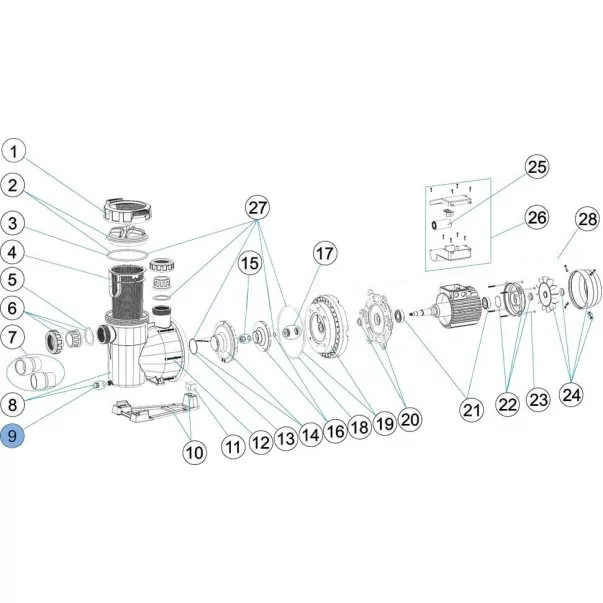 1
2
3
4
5
6
7
8
9
10
11
12
13
14
15
16
17
18
19
20
21
22
23
24
25
26
27
28