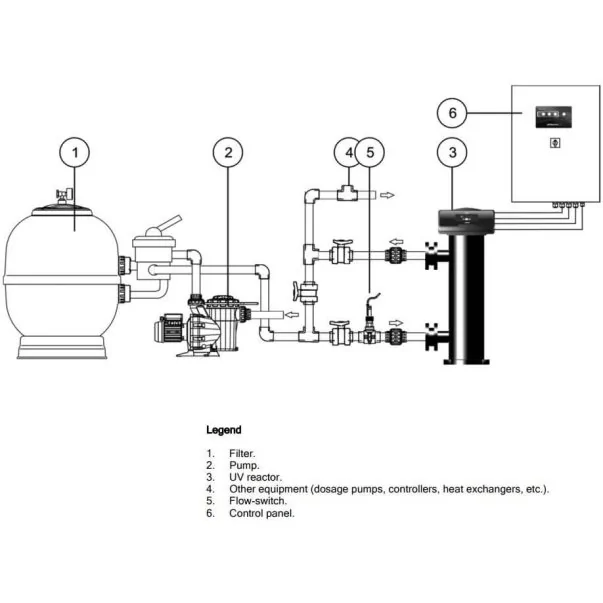 6

1

2

4

5

3

Legend

1. Filter.
2. Pump.
3. UV reactor.
4. Other equipment (dosage pumps, controllers, heat exchangers, etc.).
5. Flow-switch.
6. Control panel.