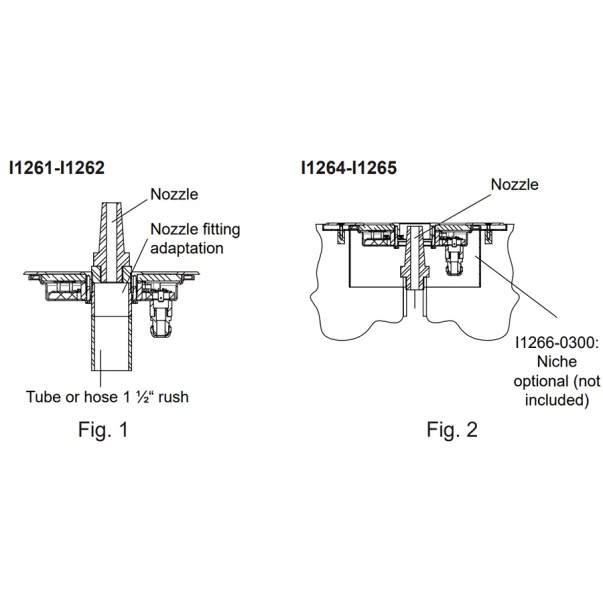 I1261-I1262

Nozzle

Nozzle fitting adaptation

Tube or hose 1 ½“ rush

Fig. 1

I1264-I1265

Nozzle

I1266-0300: Niche optional (not included)

Fig. 2