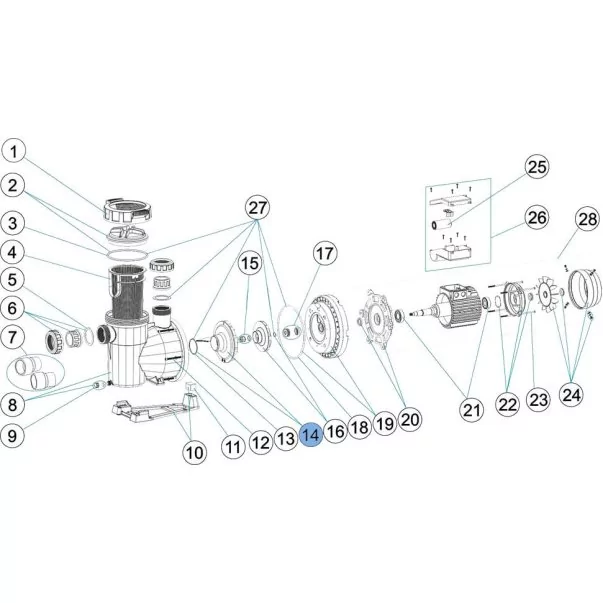 1
2
3
4
5
6
7
8
9
10
11
12
13
14
15
16
17
18
19
20
21
22
23
24
25
26
27
28