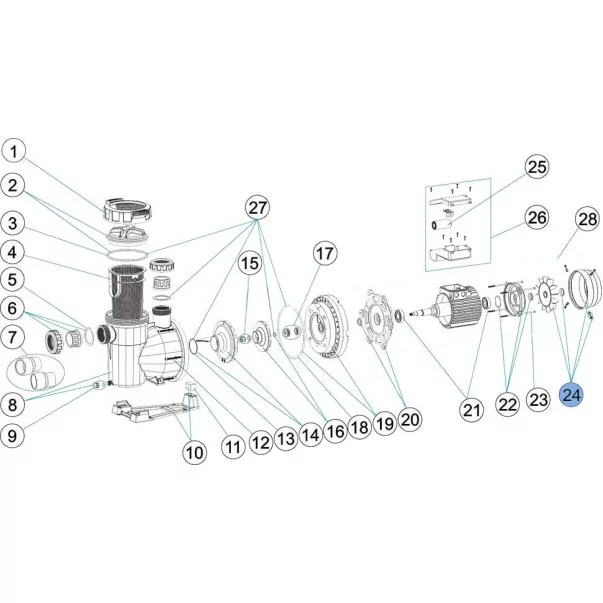 1
2
3
4
5
6
7
8
9
10
11
12
13
14
15
16
17
18
19
20
21
22
23
24
25
26
27
28