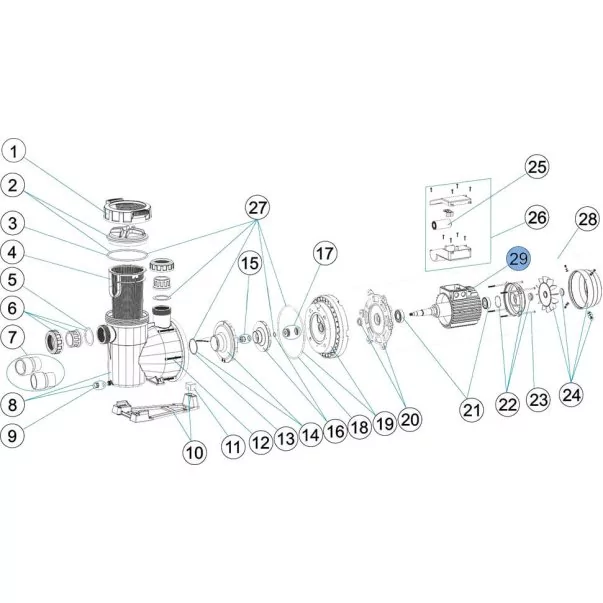 1
2
3
4
5
6
7
8
9
10
11
12
13
14
15
16
17
18
19
20
21
22
23
24
25
26
27
28
29