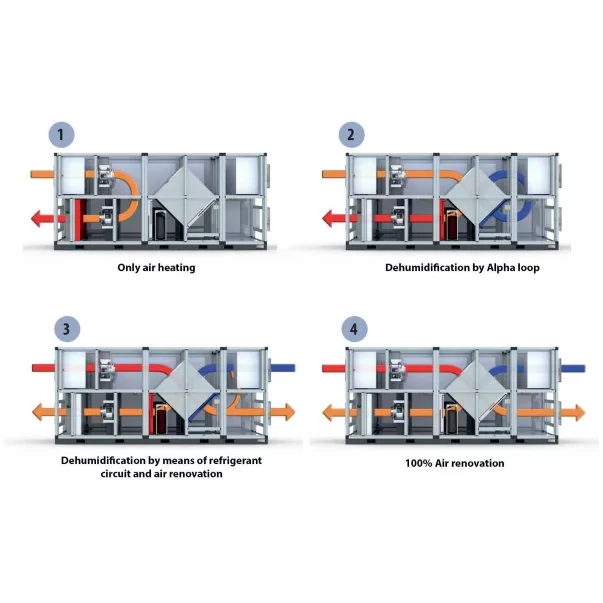 1

Only air heating

2

Dehumidification by Alpha loop

3

Dehumidification by means of refrigerant circuit and air renovation

4

100% Air renovation