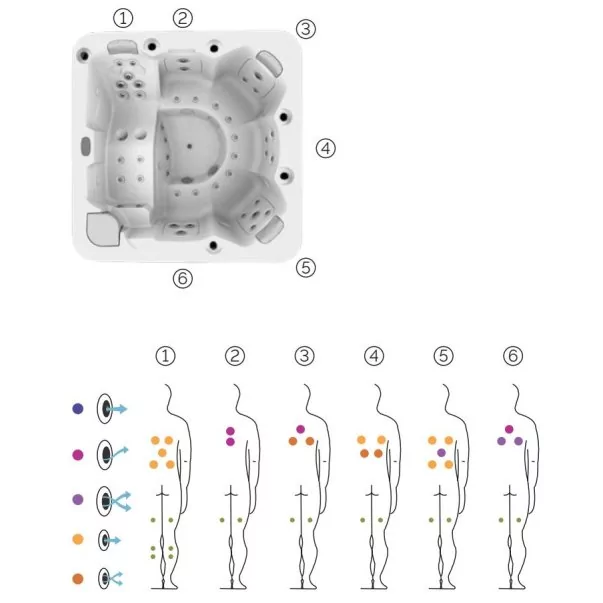 ①
②
③
④
⑤
⑥

①
②
③
④
⑤
⑥