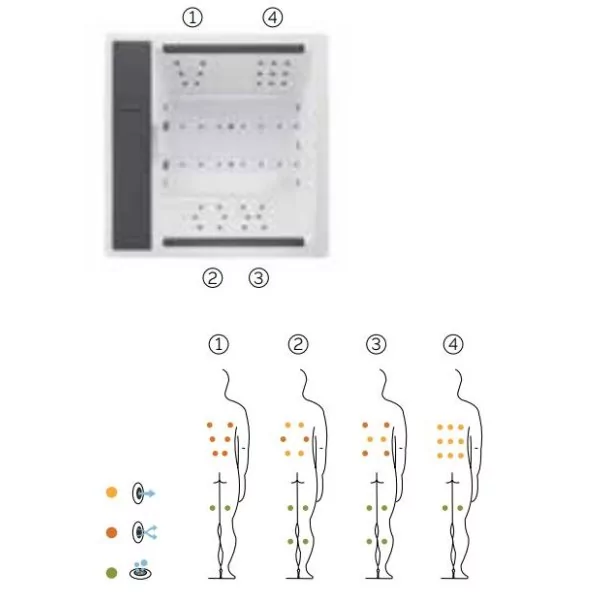 ①　④

②　③

①　②　③　④