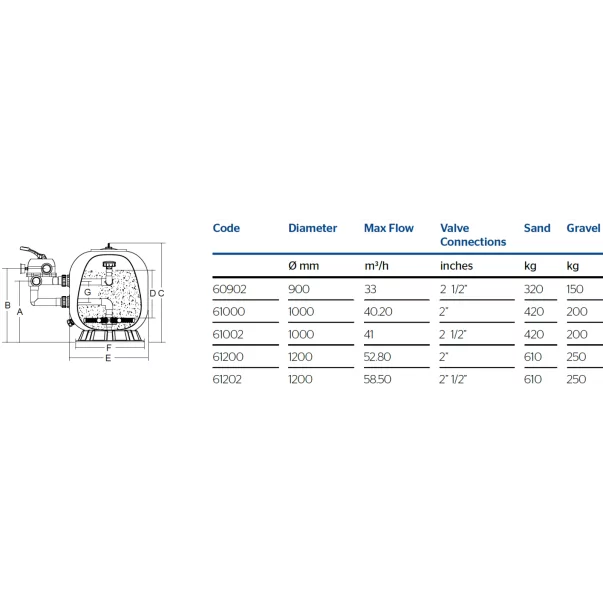 B A G D C F E

| Code | Diameter | Max Flow | Valve Connections | Sand | Gravel |
|---|---|---|---|---|---|
| | Ø mm | m³/h | inches | kg | kg |
| 60902 | 900 | 33 | 2 1/2" | 320 | 150 |
| 61000 | 1000 | 40.20 | 2" | 420 | 200 |
| 61002 | 1000 | 41 | 2 1/2" | 420 | 200 |
| 61200 | 1200 | 52.80 | 2" | 610 | 250 |
| 61202 | 1200 | 58.50 | 2" 1/2" | 610 | 250 |