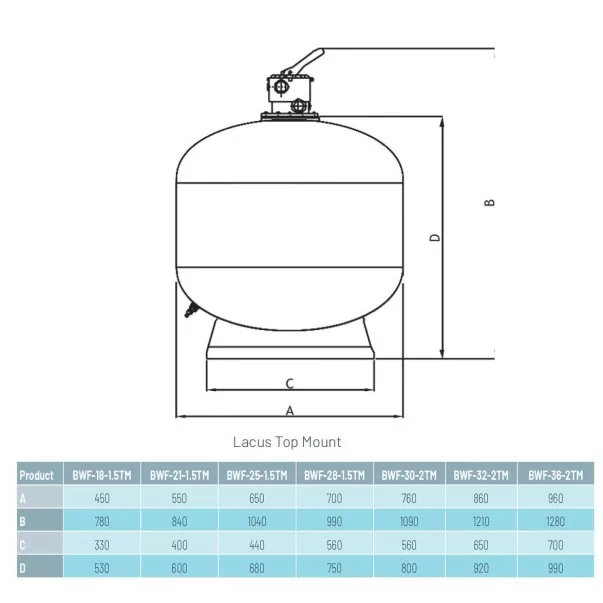 B

D

C

A

Lacus Top Mount

| Product | BWF-18-1.5TM | BWF-21-1.5TM | BWF-25-1.5TM | BWF-28-1.5TM | BWF-30-2TM | BWF-32-2TM | BWF-36-2TM |
|---|---|---|---|---|---|---|---|
| A | 450 | 550 | 650 | 700 | 760 | 860 | 960 |
| B | 780 | 840 | 1040 | 990 | 1090 | 1210 | 1280 |
| C | 330 | 400 | 440 | 560 | 560 | 650 | 700 |
| D | 530 | 600 | 680 | 750 | 800 | 920 | 990 |