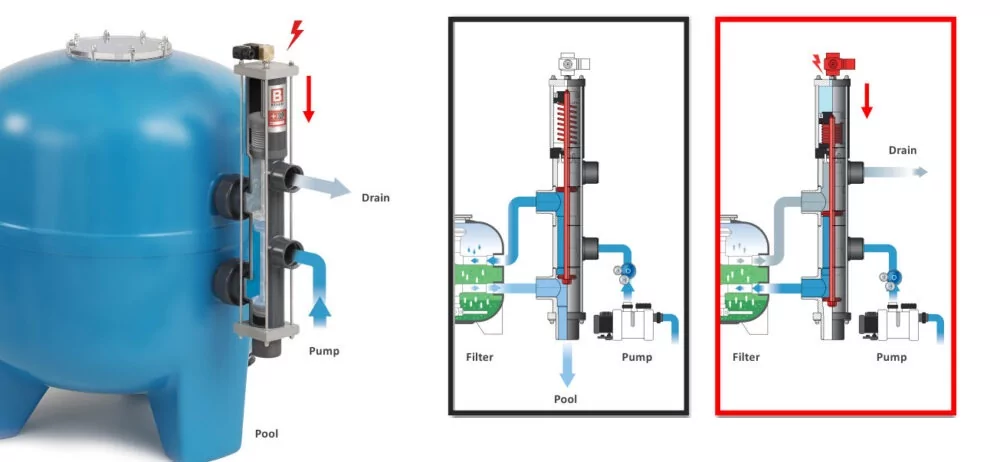 B

Drain

Pump

Pool

Filter

Pump

Pool

Drain

Filter

Pump