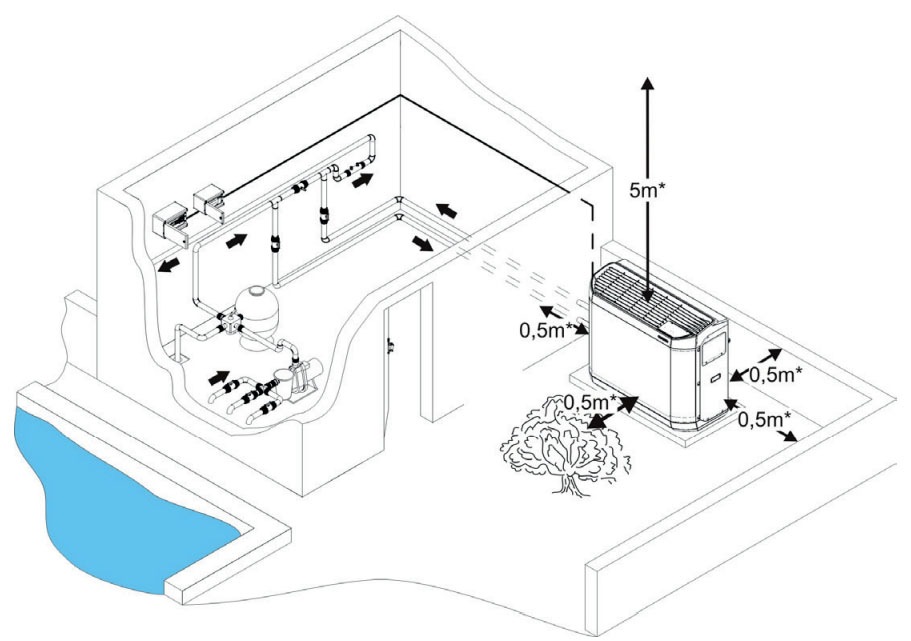 5m*

0,5m*

0,5m*

0,5m*

0,5m*