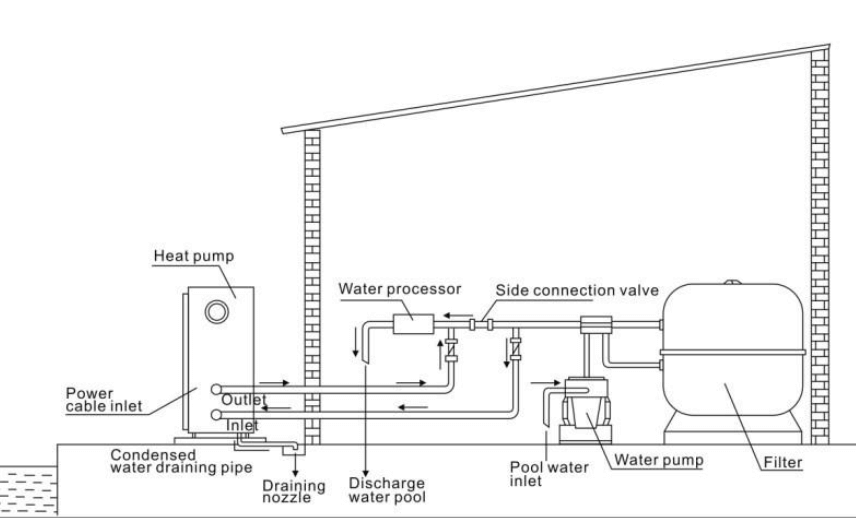 Heat pump

Water processor

Side connection valve

Power cable inlet

Outlet

Inlet

Condensed water draining pipe

Draining nozzle

Discharge water pool

Pool water inlet

Water pump

Filter