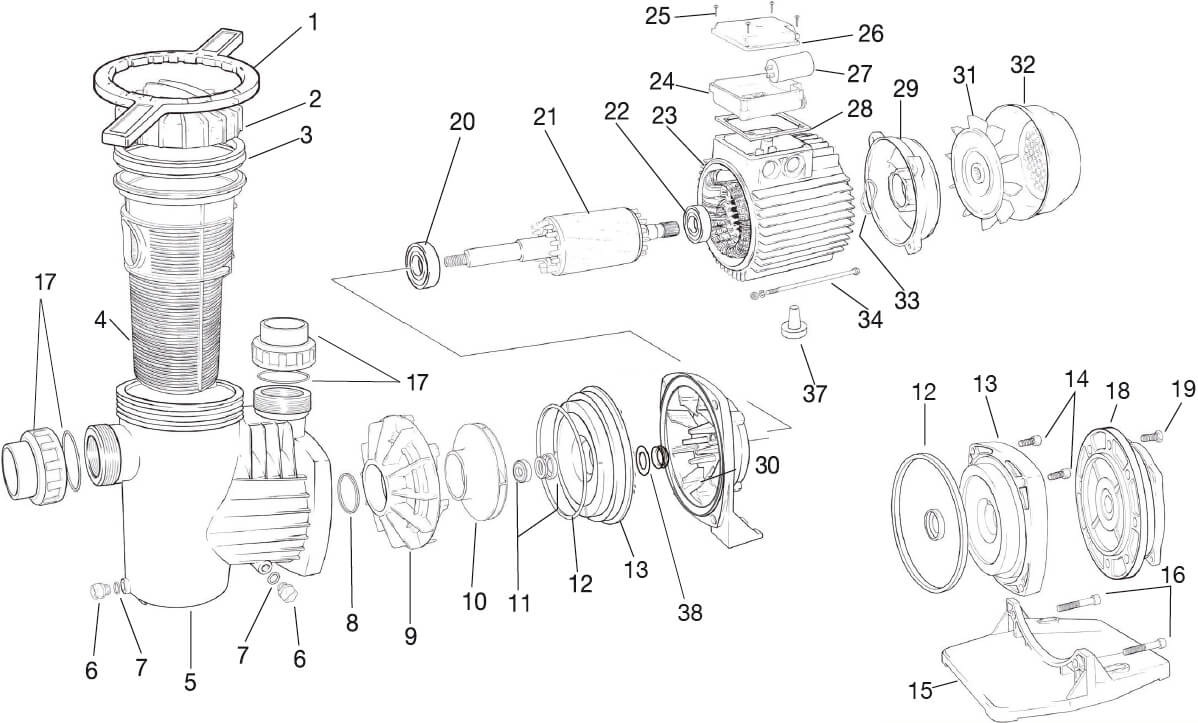 1
2
3
4
17
17
5
6
7
7
6
8
9
10
11
12
13
38
30
20
21
22
23
24
25
26
27
28
29
31
32
33
34
37
12
13
14
18
19
16
15