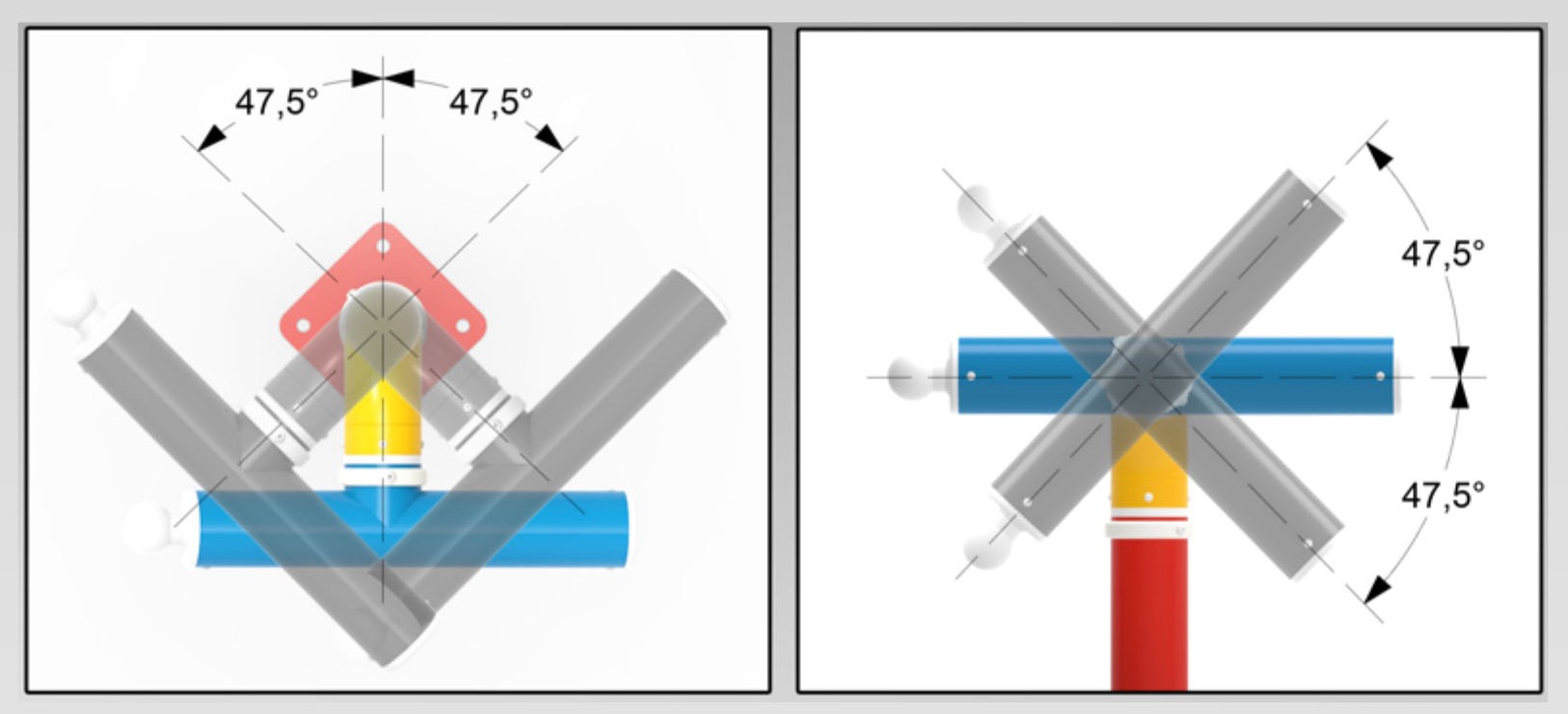 47,5°
47,5°

47,5°
47,5°