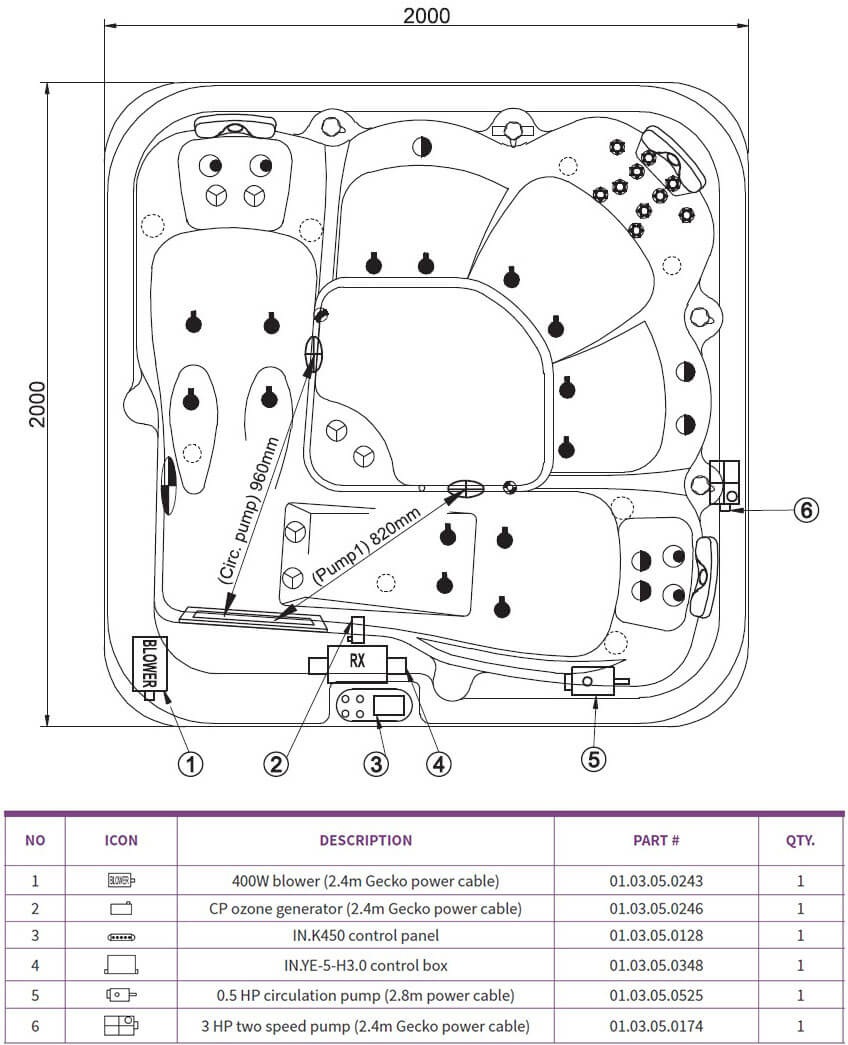 2000

2000

(Circ. pump) 960mm

(Pump1) 820mm

BLOWER

RX

1 2 3 4 5 6

| NO | ICON | DESCRIPTION | PART # | QTY. |
|---|---|---|---|---|
| 1 | BLOWER | 400W blower (2.4m Gecko power cable) | 01.03.05.0243 | 1 |
| 2 | | CP ozone generator (2.4m Gecko power cable) | 01.03.05.0246 | 1 |
| 3 | | IN.K450 control panel | 01.03.05.0128 | 1 |
| 4 | | IN.YE-5-H3.0 control box | 01.03.05.0348 | 1 |
| 5 | | 0.5 HP circulation pump (2.8m power cable) | 01.03.05.0525 | 1 |
| 6 | | 3 HP two speed pump (2.4m Gecko power cable) | 01.03.05.0174 | 1 |