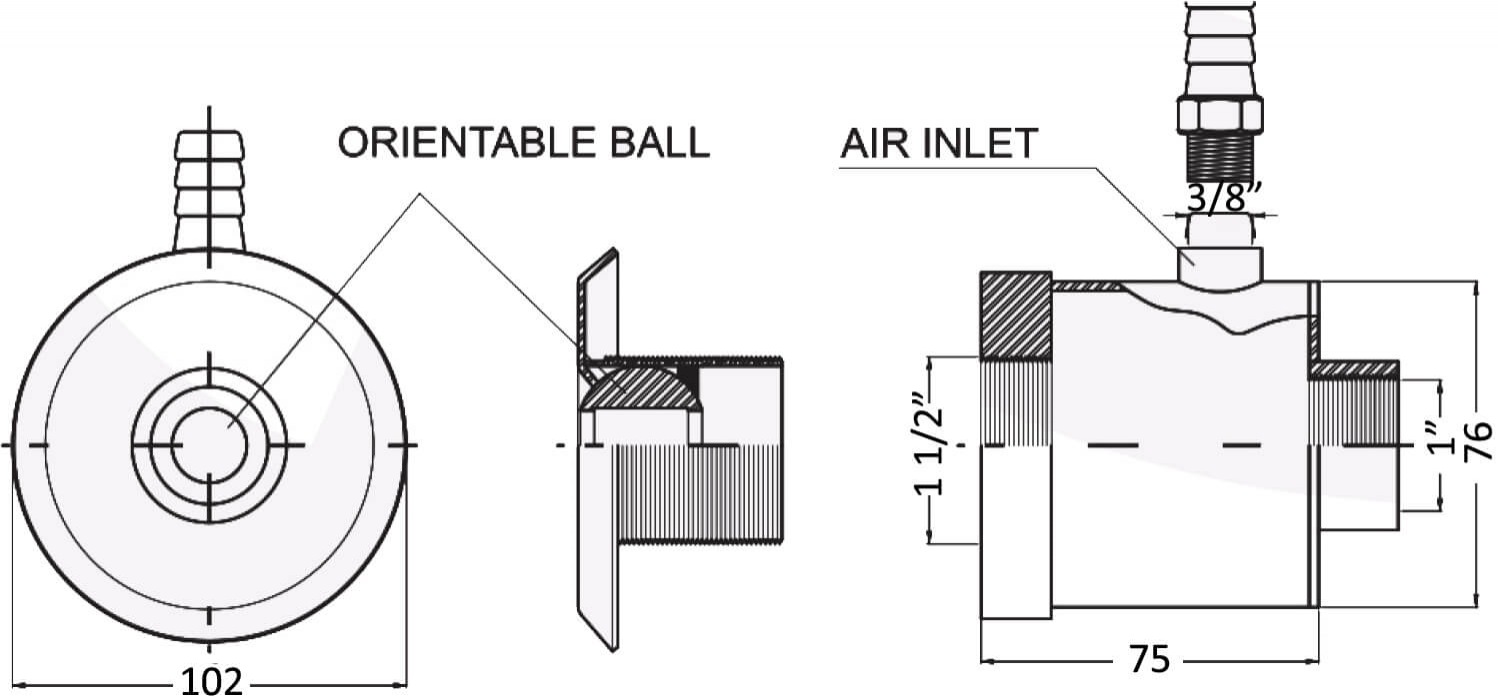 ORIENTABLE BALL

AIR INLET

3/8"

1 1/2"

1"

76

102

75