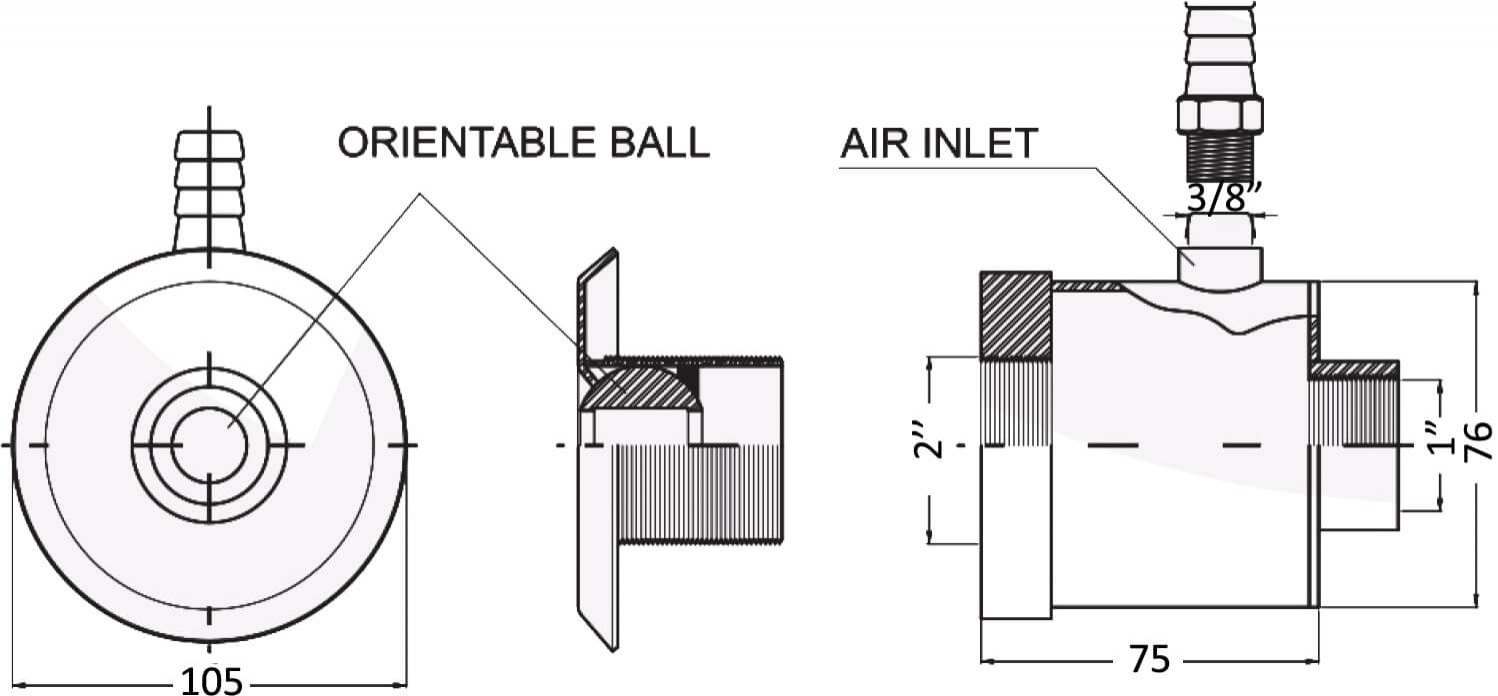 ORIENTABLE BALL

AIR INLET

3/8"

2"

1"

76

105

75