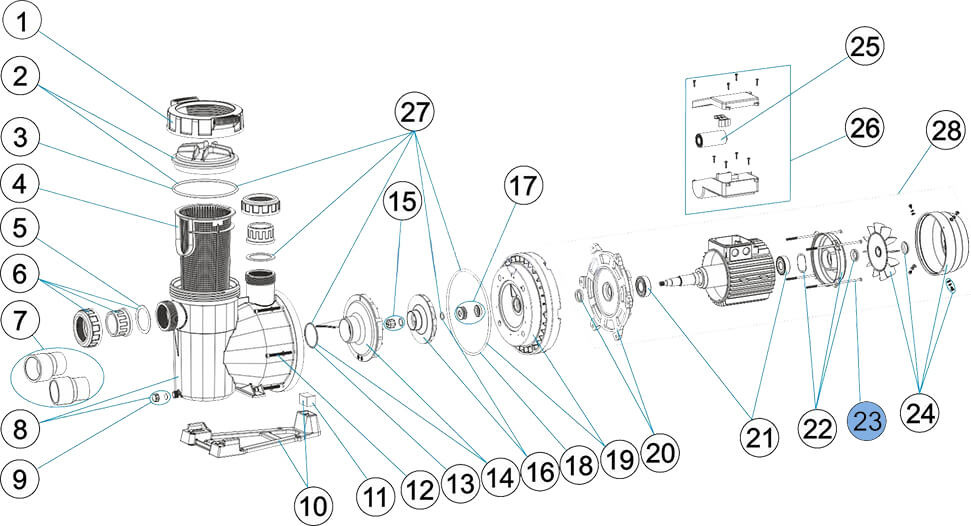 1
2
3
4
5
6
7
8
9
10
11
12
13
14
15
16
17
18
19
20
21
22
23
24
25
26
27
28