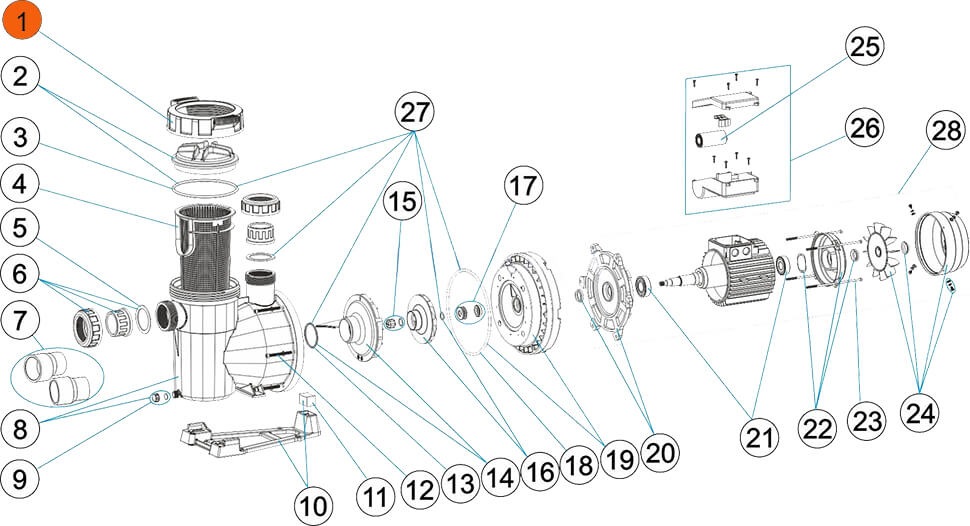 1
2
3
4
5
6
7
8
9
10
11
12
13
14
15
16
17
18
19
20
21
22
23
24
25
26
27
28