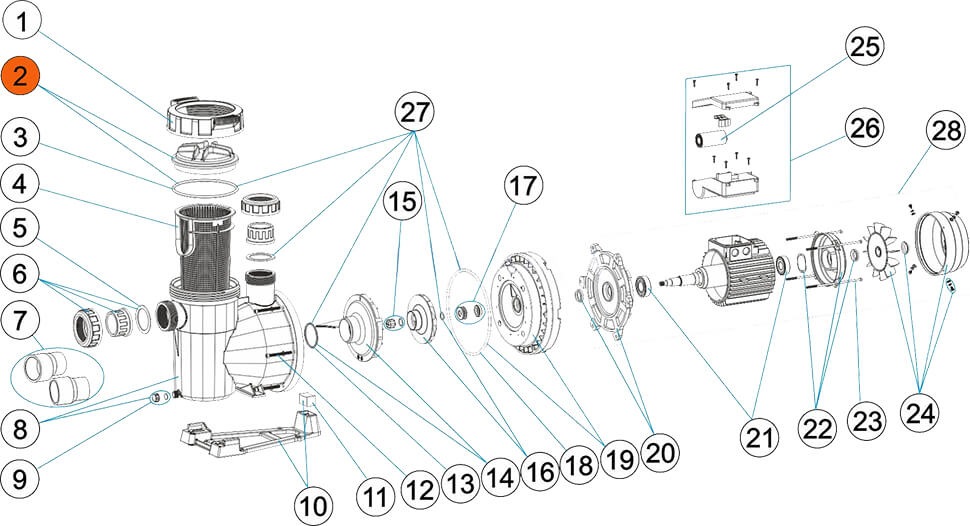 1
2
3
4
5
6
7
8
9
10
11
12
13
14
15
16
17
18
19
20
21
22
23
24
25
26
27
28