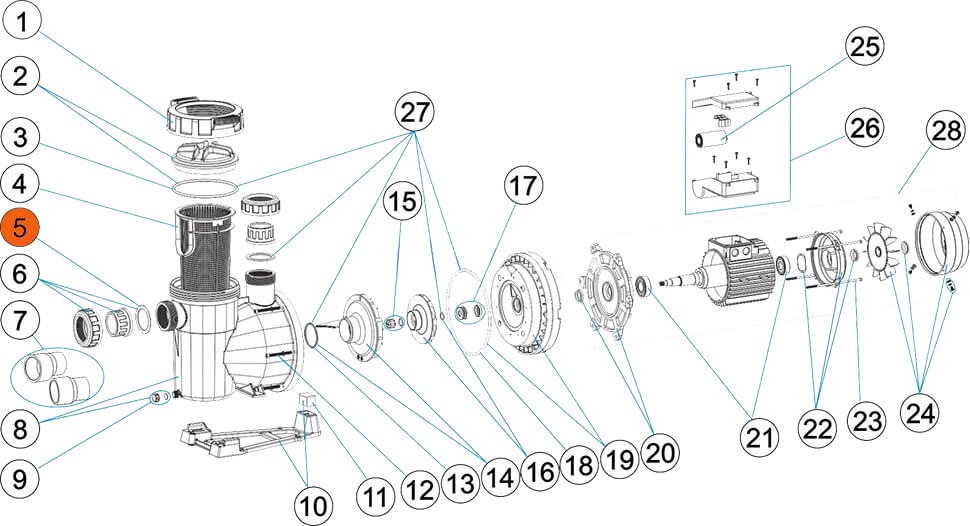 1
2
3
4
5
6
7
8
9
10
11
12
13
14
15
16
17
18
19
20
21
22
23
24
25
26
27
28