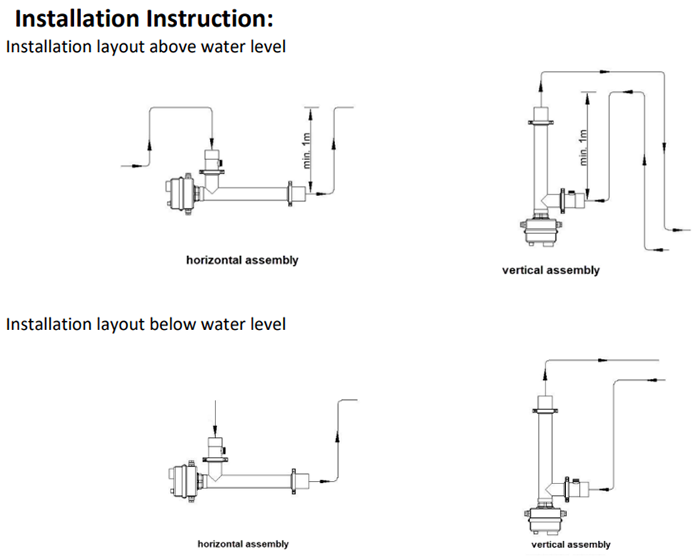 Installation Instruction:

Installation layout above water level

min. 1m

horizontal assembly

min. 1m

vertical assembly

Installation layout below water level

horizontal assembly

vertical assembly