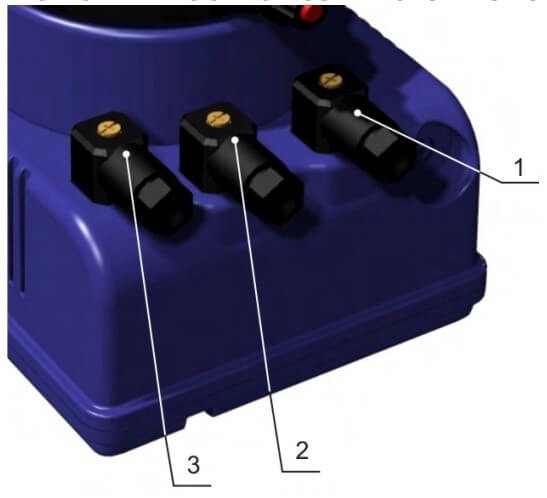 1
2
3