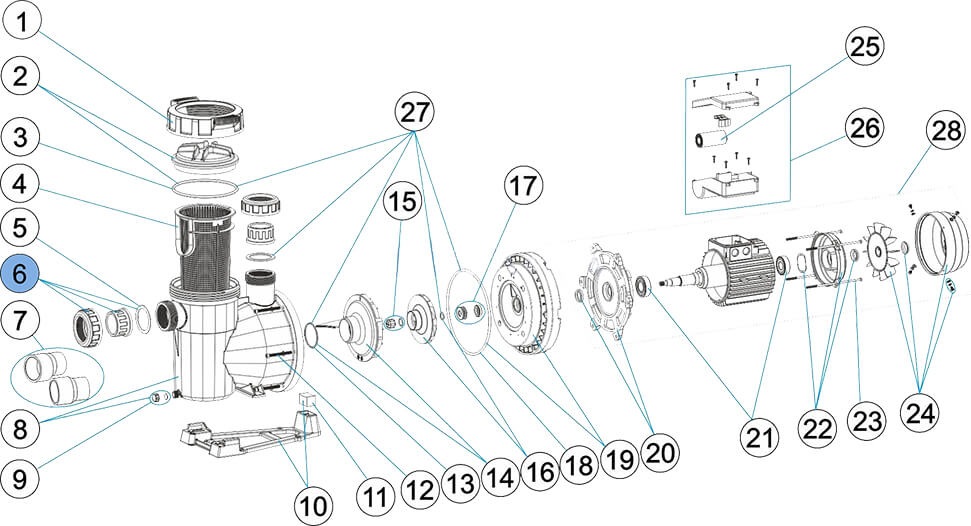 1
2
3
4
5
6
7
8
9
10
11
12
13
14
15
16
17
18
19
20
21
22
23
24
25
26
27
28