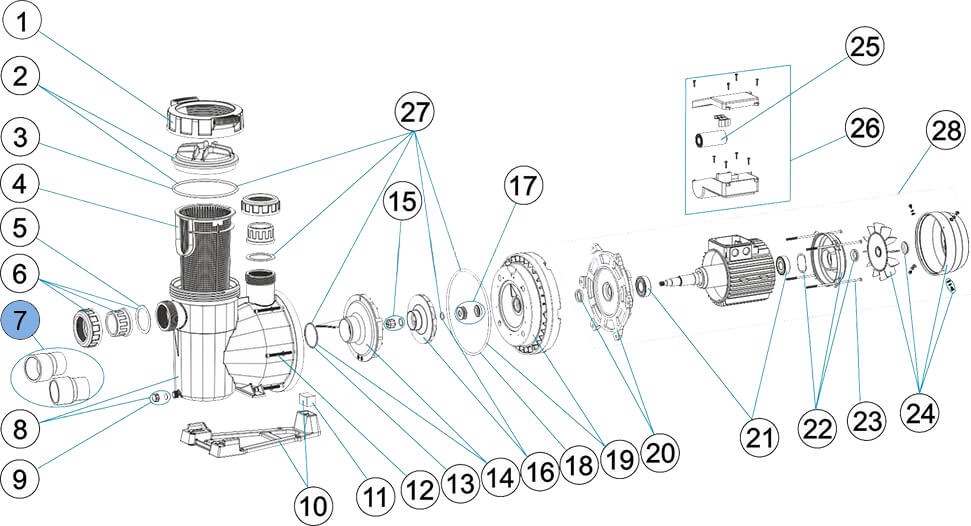 1
2
3
4
5
6
7
8
9
10
11
12
13
14
15
16
17
18
19
20
21
22
23
24
25
26
27
28