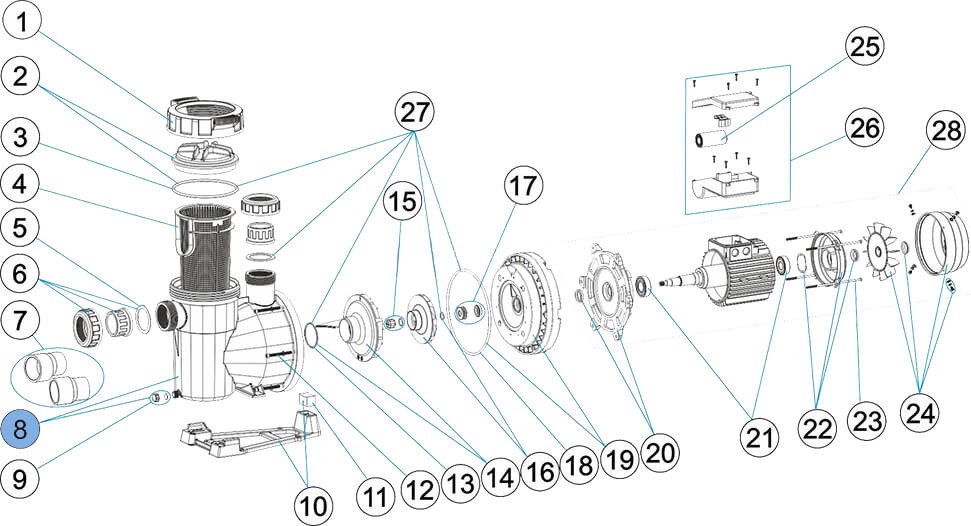 1
2
3
4
5
6
7
8
9
10
11
12
13
14
15
16
17
18
19
20
21
22
23
24
25
26
27
28