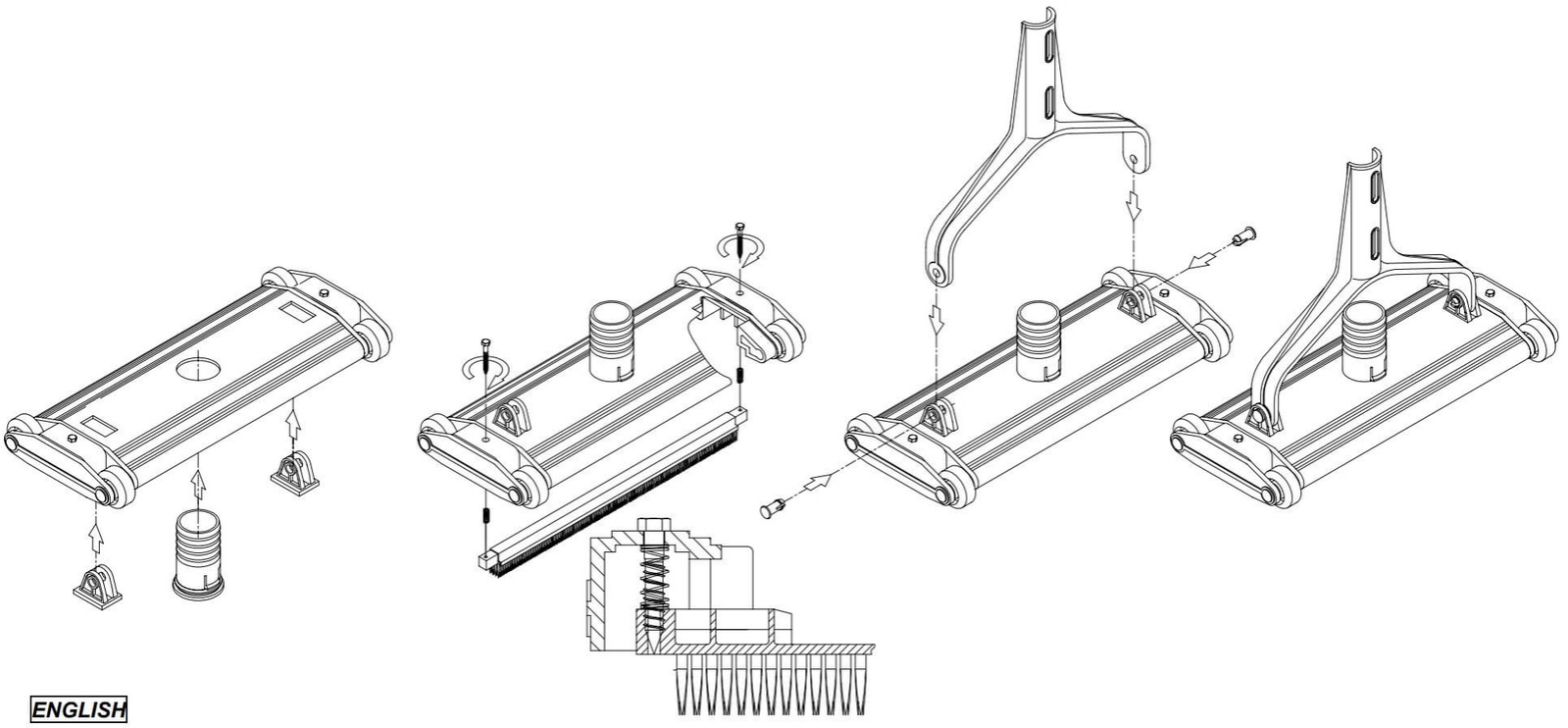 ENGLISH