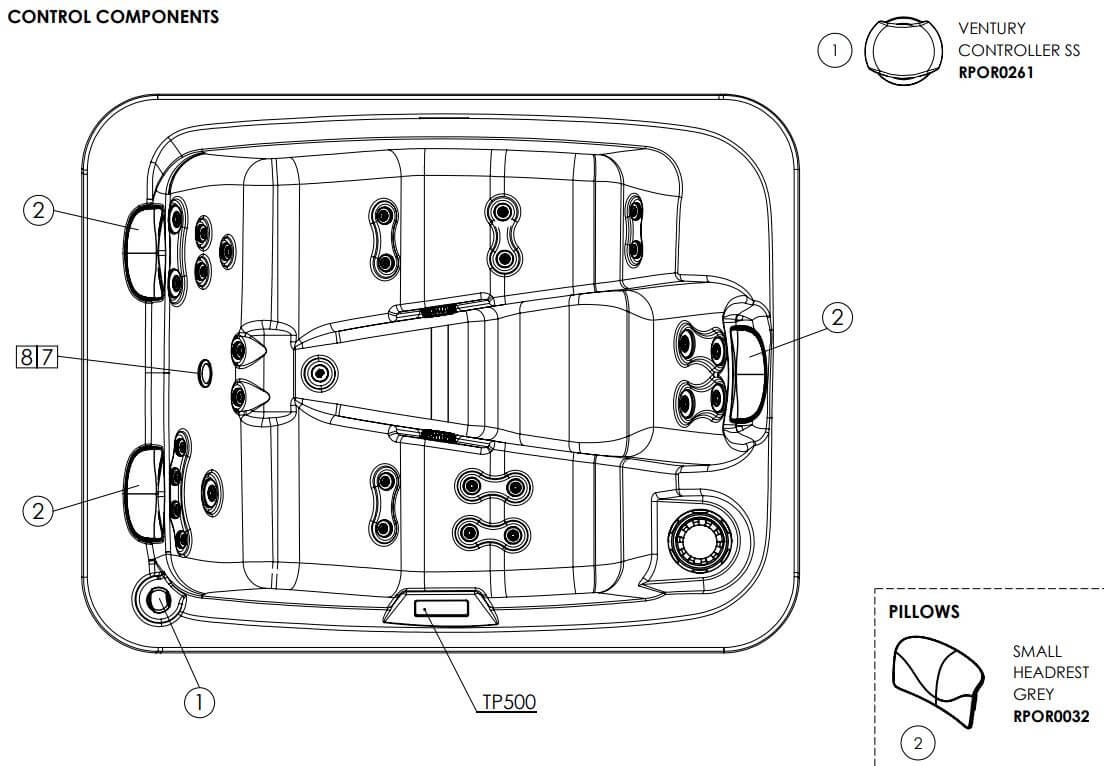 CONTROL COMPONENTS

1 VENTURY CONTROLLER SS **RPOR0261**

2

2

8 7

2

1

TP500

PILLOWS

SMALL HEADREST GREY **RPOR0032**

2