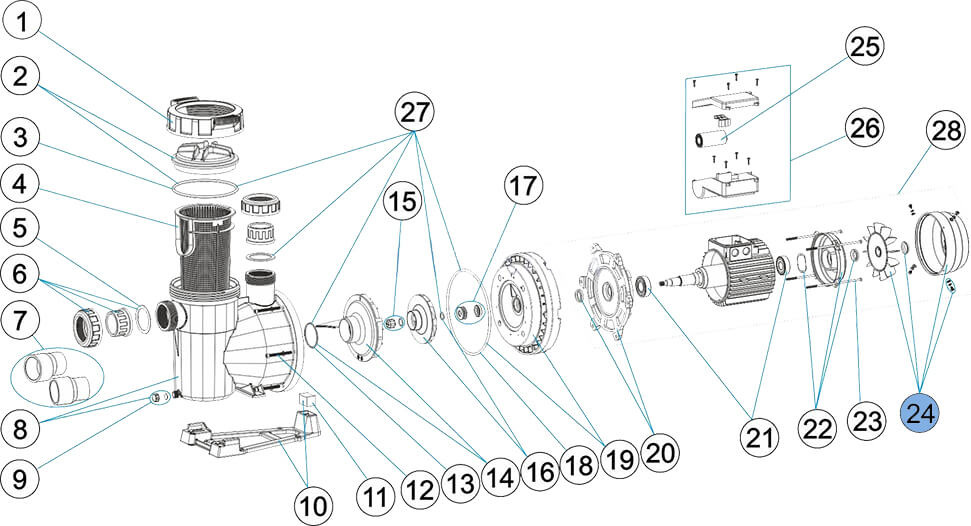 1
2
3
4
5
6
7
8
9
10
11
12
13
14
15
16
17
18
19
20
21
22
23
24
25
26
27
28