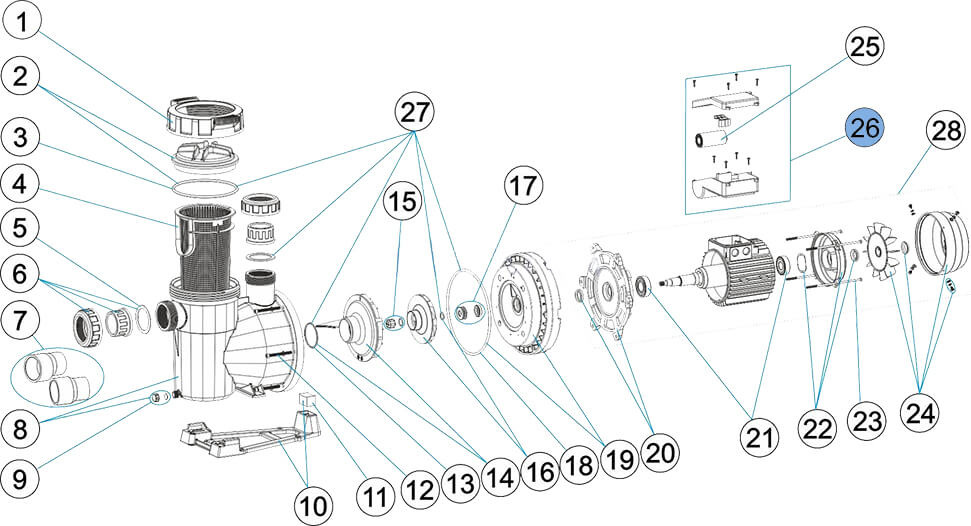 1
2
3
4
5
6
7
8
9
10
11
12
13
14
15
16
17
18
19
20
21
22
23
24
25
26
27
28