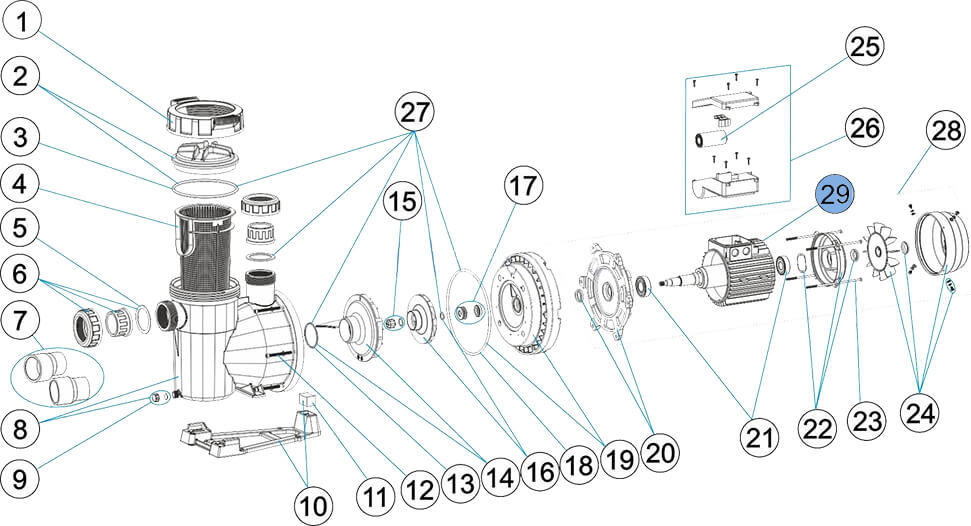 1
2
3
4
5
6
7
8
9
10
11
12
13
14
15
16
17
18
19
20
21
22
23
24
25
26
27
28
29