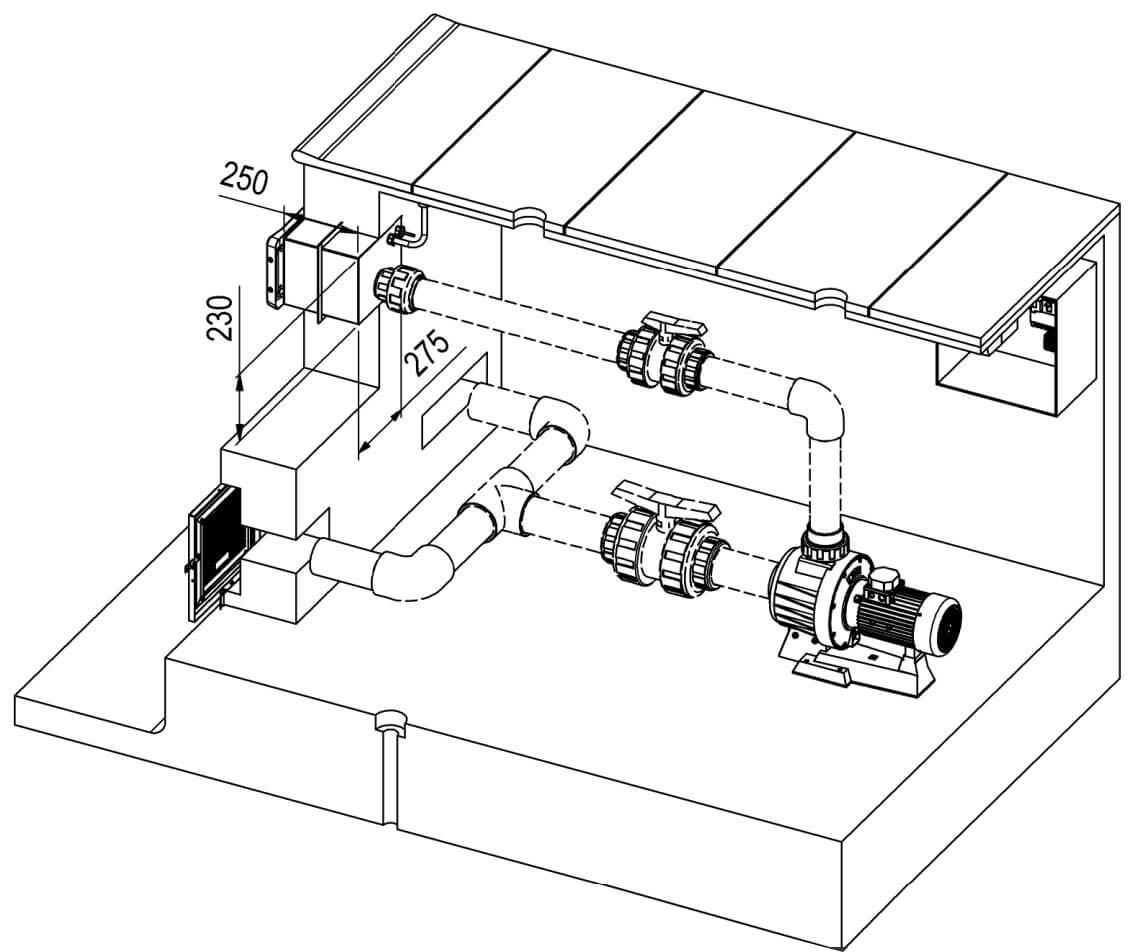 250
230
275