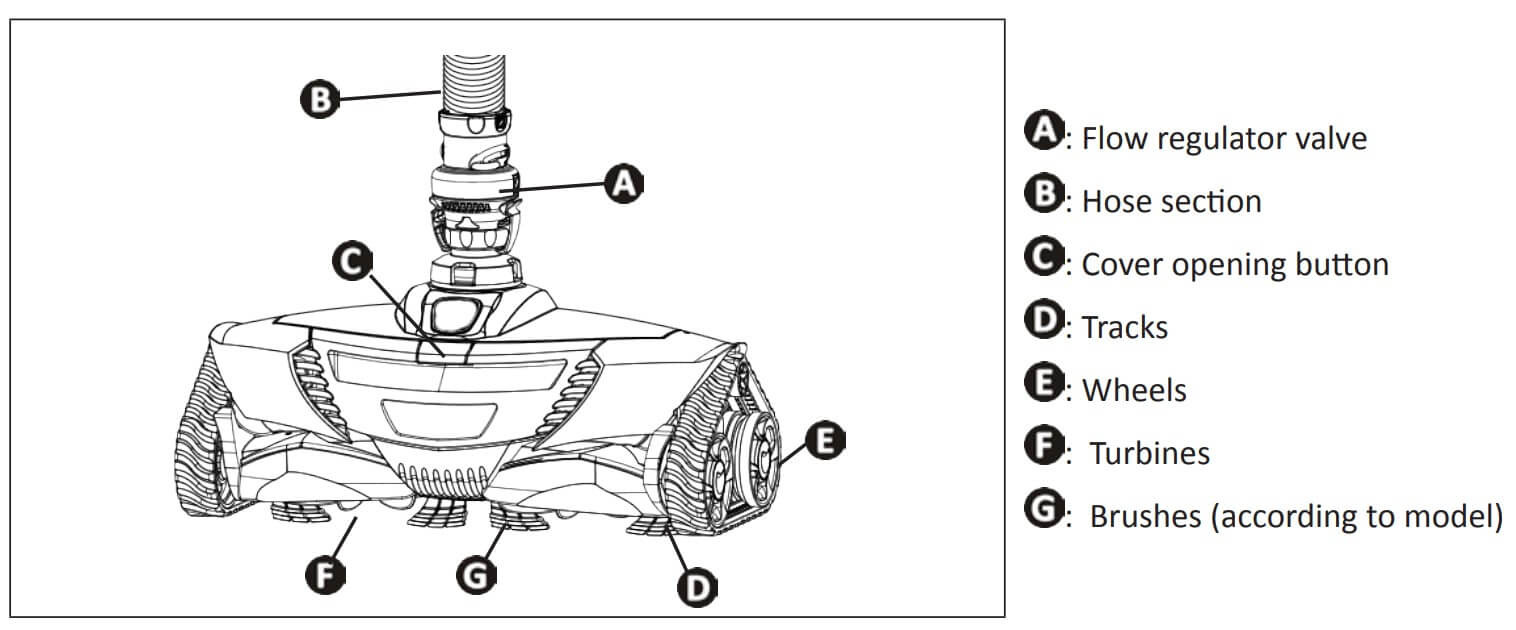 B
A
C
E
F
G
D

A: Flow regulator valve
B: Hose section
C: Cover opening button
D: Tracks
E: Wheels
F: Turbines
G: Brushes (according to model)