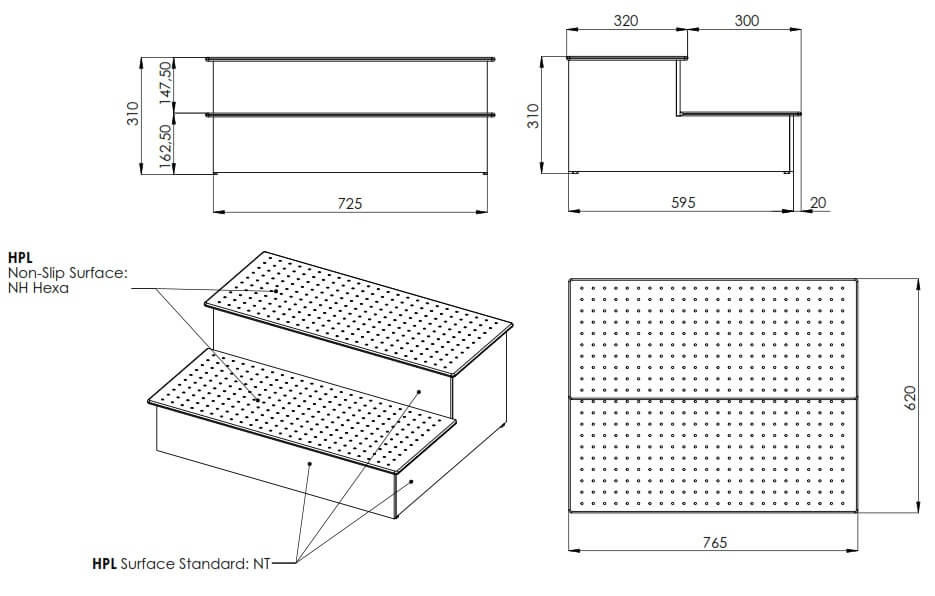 310
147,50
162,50
725

320
300
310
595
20

HPL
Non-Slip Surface:
NH Hexa

HPL Surface Standard: NT

620
765