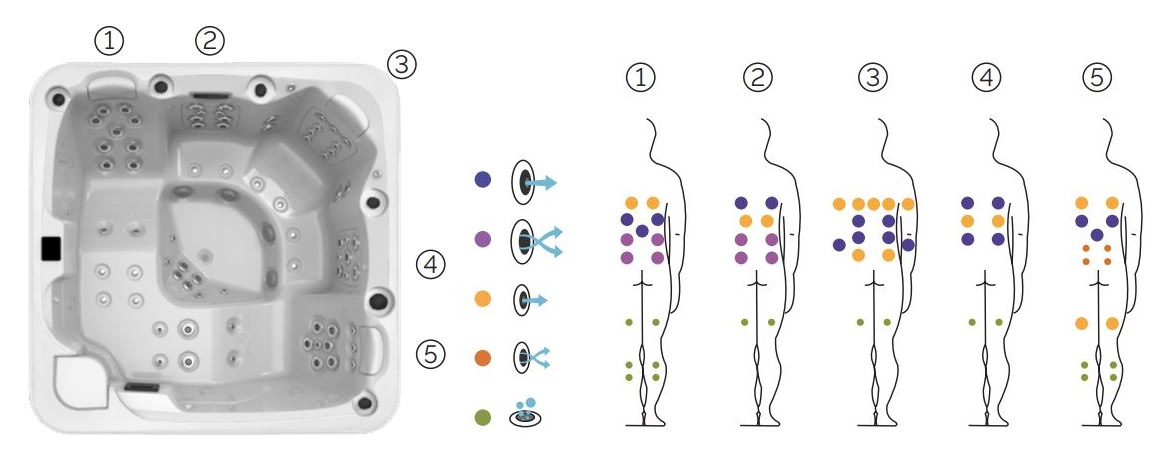 ①
②
③
④
⑤
①
②
③
④
⑤