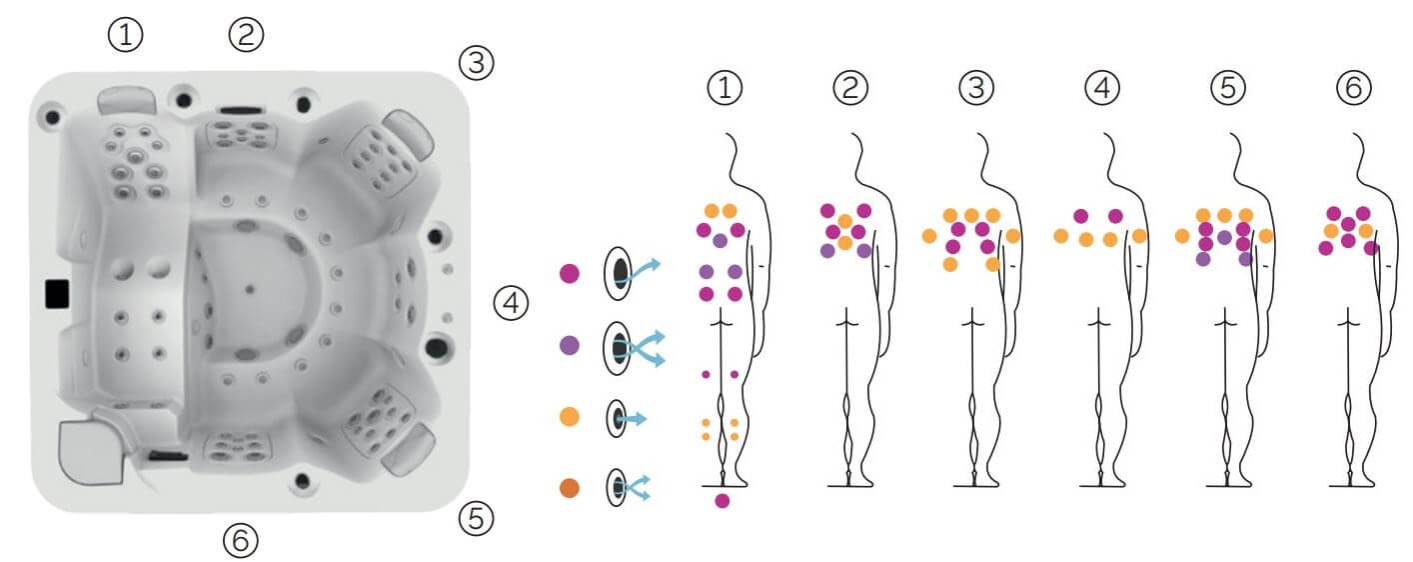 ①
②
③
④
⑤
⑥

①
②
③
④
⑤
⑥