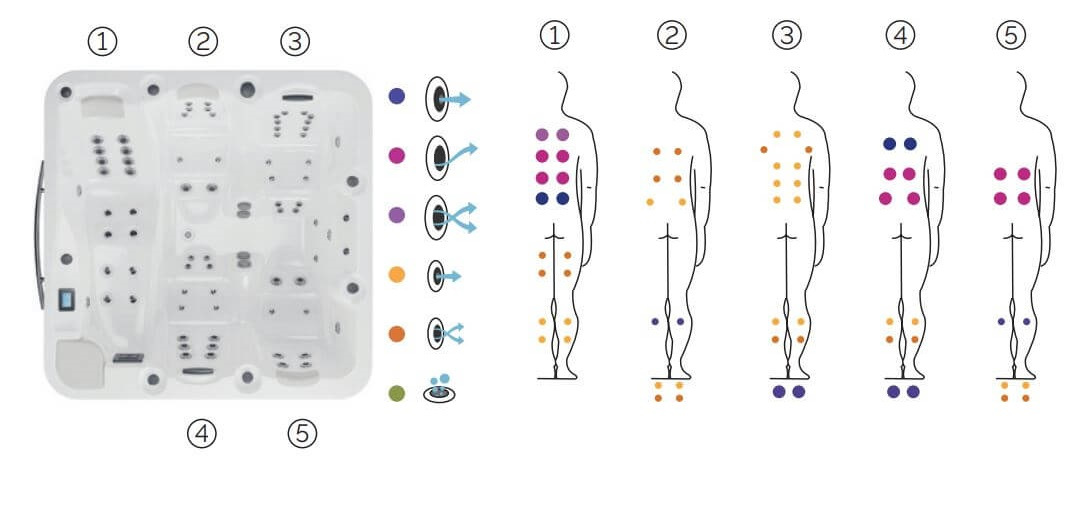 ①
②
③
④
⑤

①
②
③
④
⑤