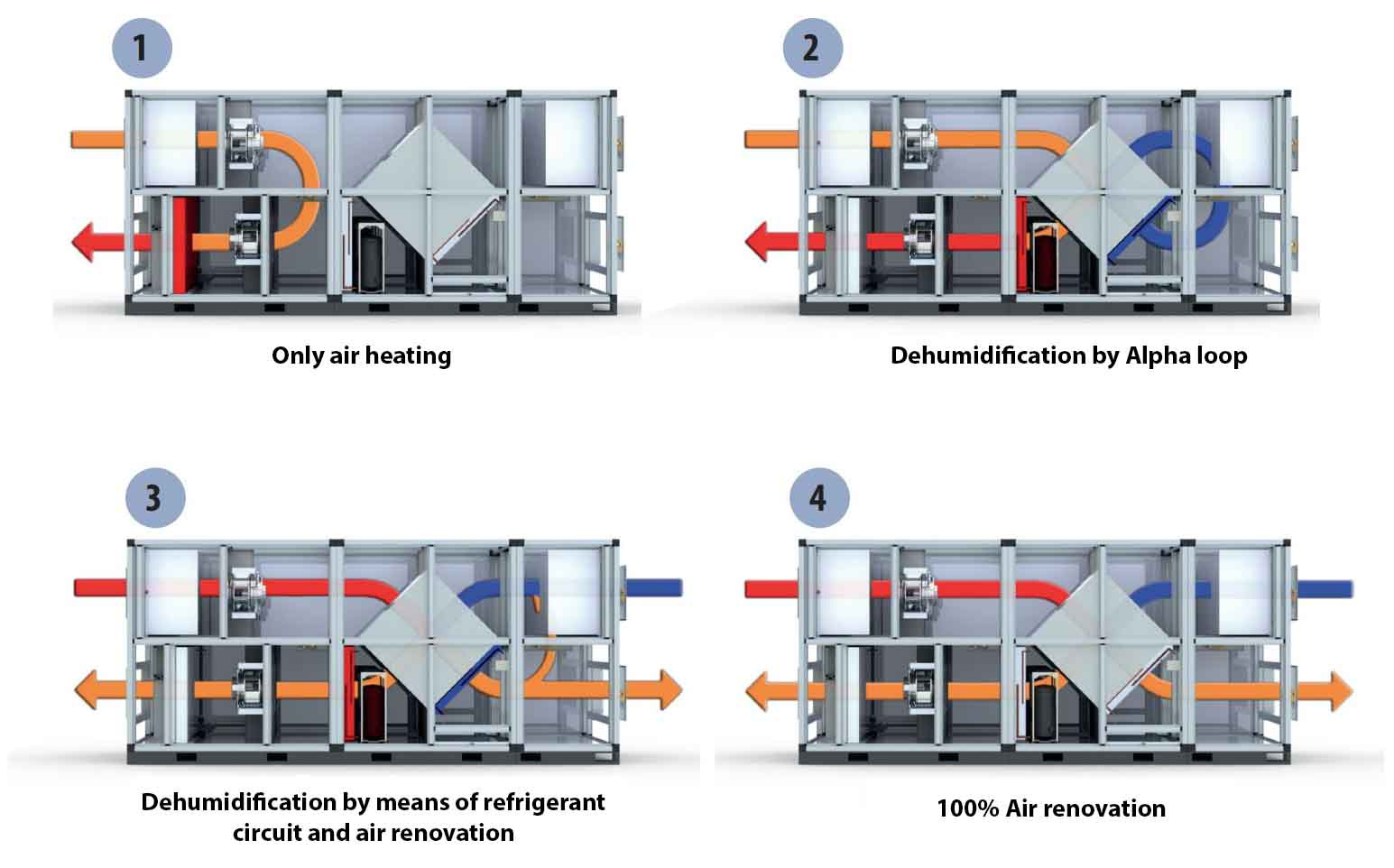 1

Only air heating

2

Dehumidification by Alpha loop

3

Dehumidification by means of refrigerant circuit and air renovation

4

100% Air renovation