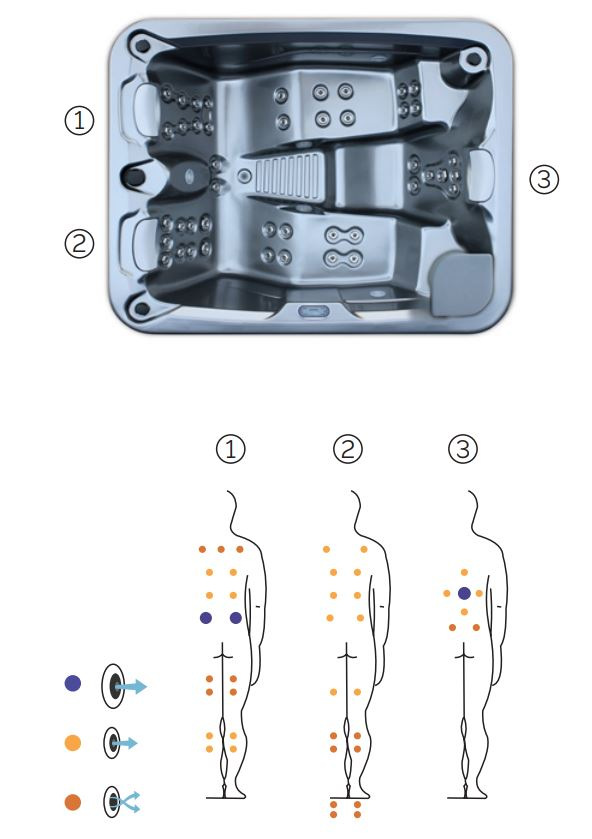 ①
②
③

①
②
③