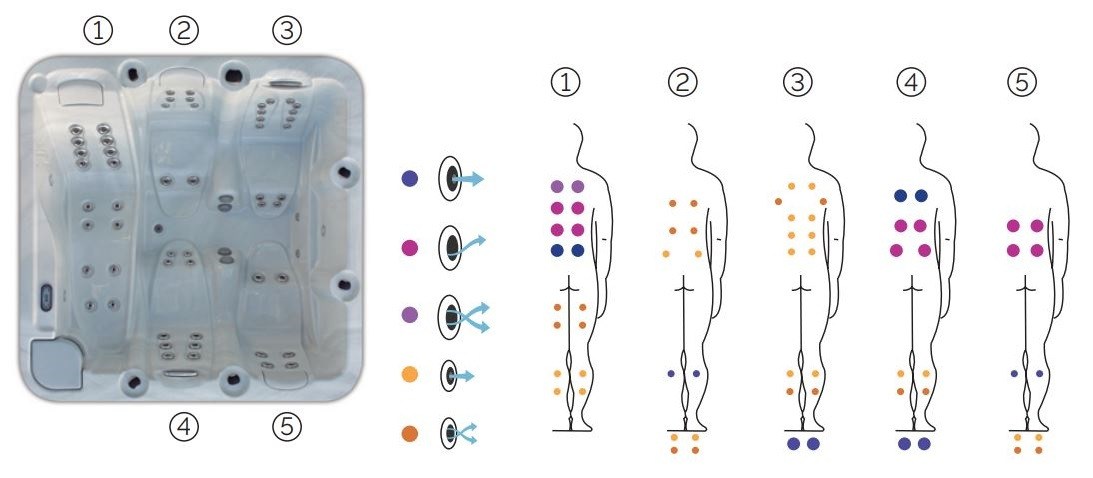 ①
②
③
④
⑤

①
②
③
④
⑤