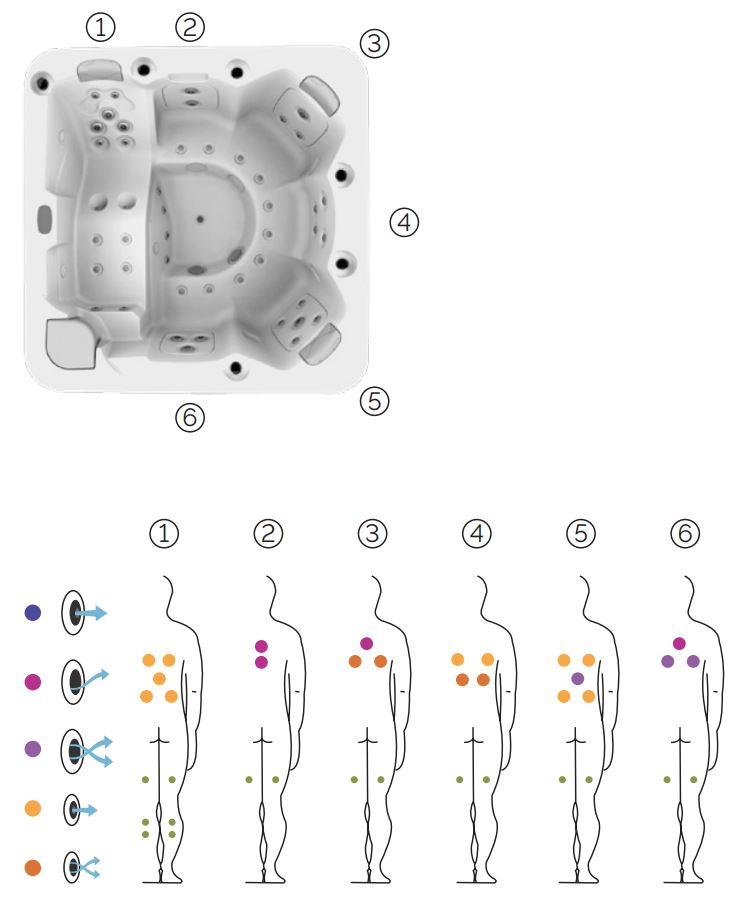 ①
②
③
④
⑤
⑥

①
②
③
④
⑤
⑥